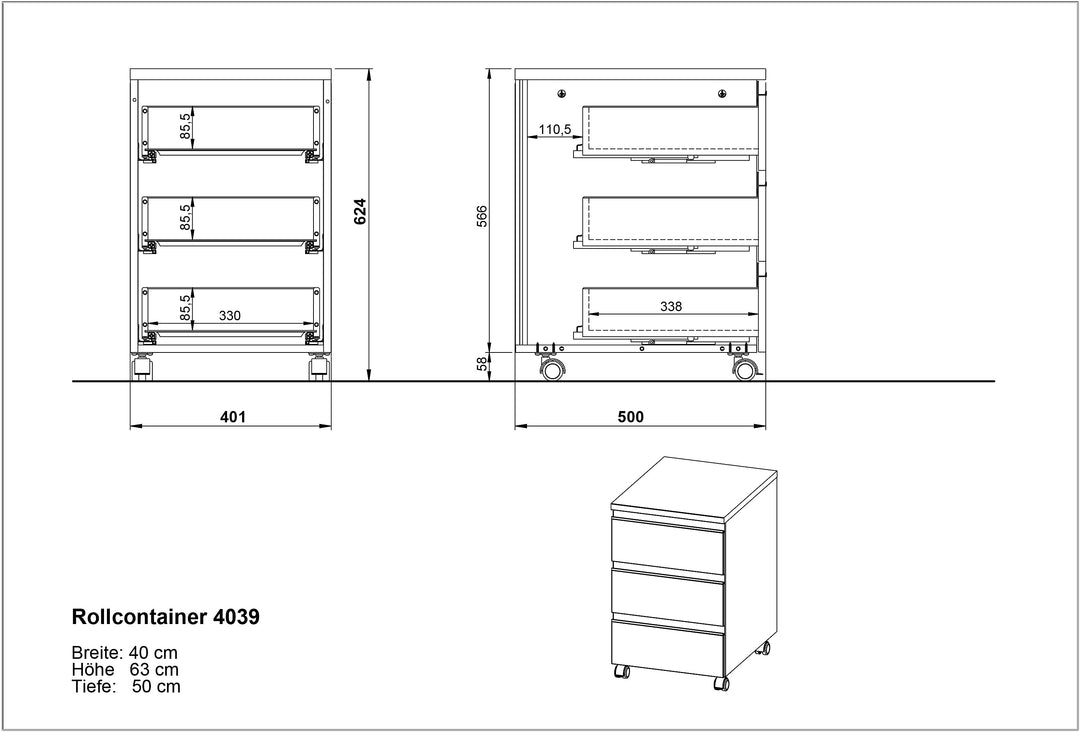 85,5
85,5
85,5
330
624
401
110,5
566
338
58
500

Rollcontainer 4039

Breite: 40 cm
Höhe 63 cm
Tiefe: 50 cm