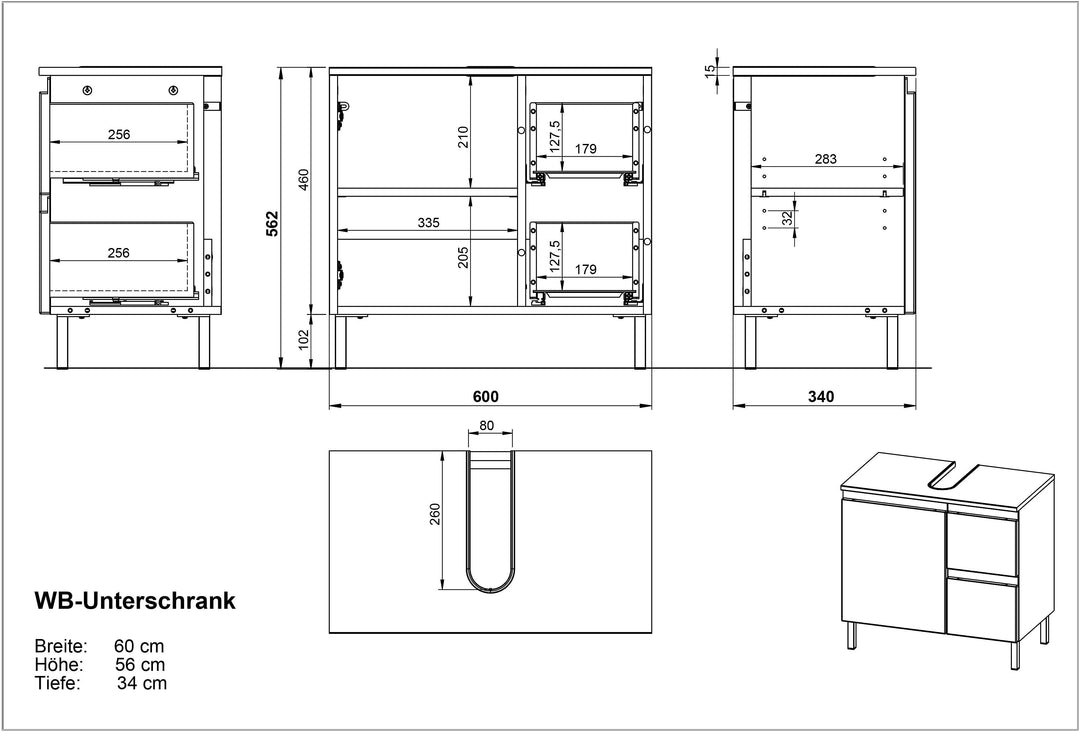 256

256

562

460

102

210

335

205

127,5

179

127,5

179

600

15

283

32

340

80

260

WB-Unterschrank

Breite: 60 cm
Höhe: 56 cm
Tiefe: 34 cm